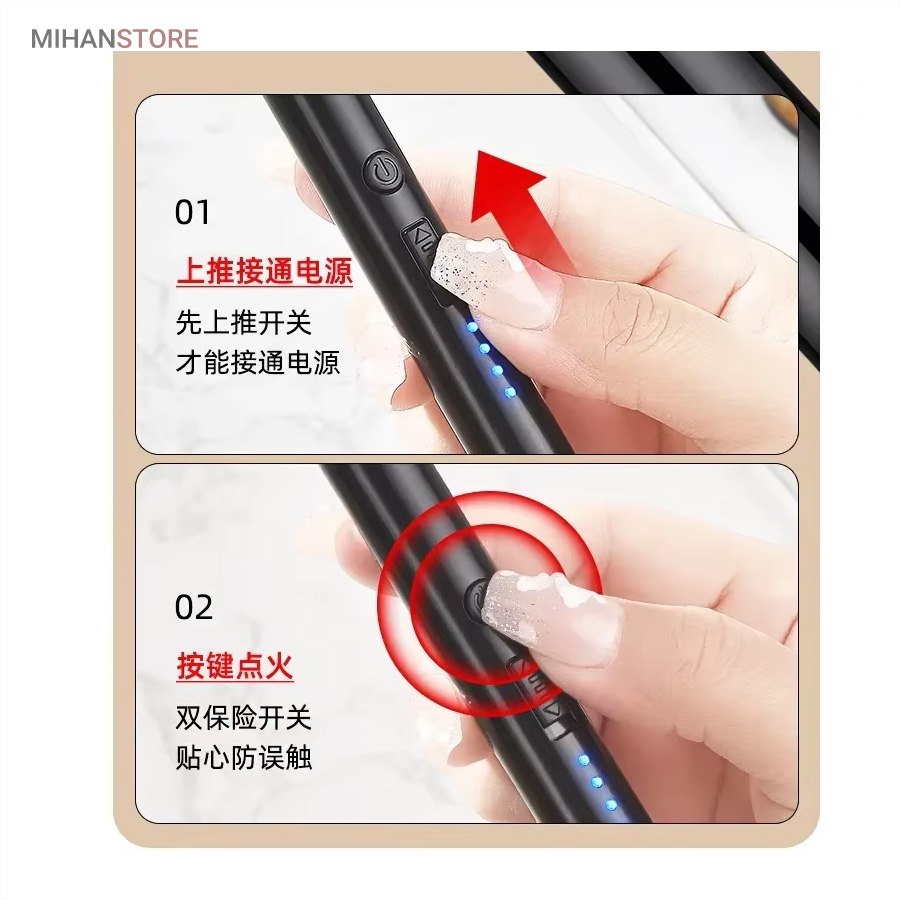 MIHANSTORE

01

上推接通电源

先上推开关
才能接通电源

02

按键点火

双保险开关
贴心防误触